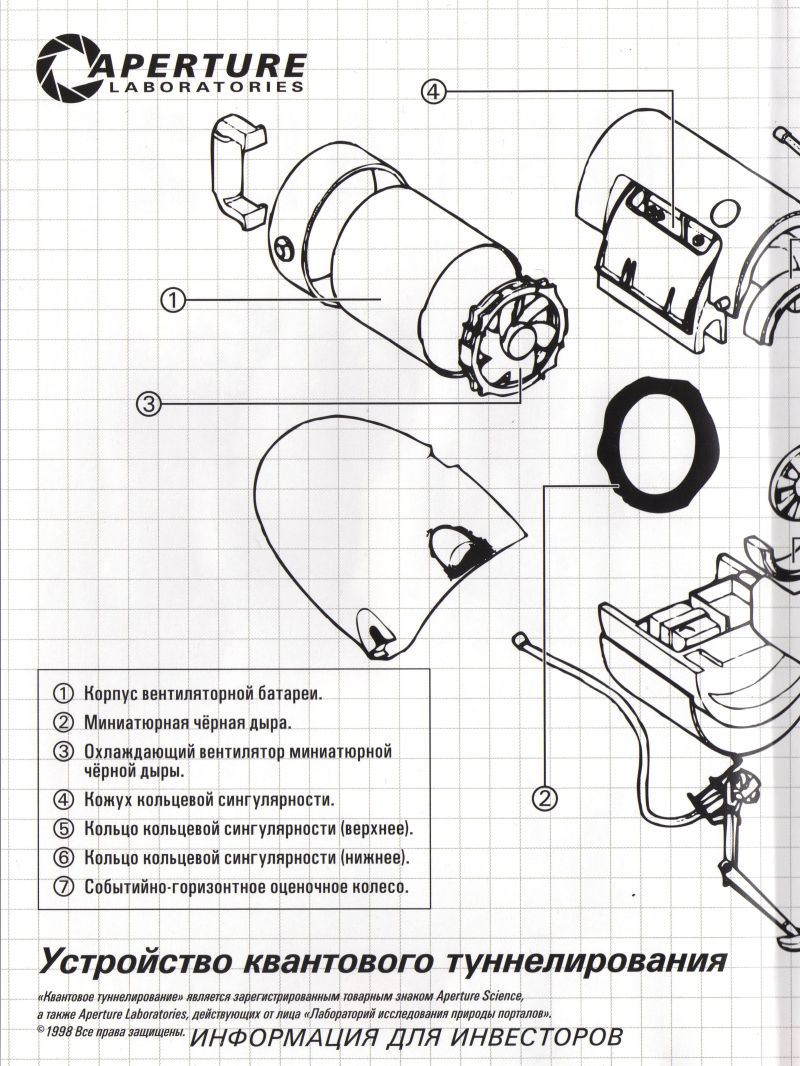 APERTURE
LABORATORIES

④

①

③

②

① Корпус вентиляторной батареи.
② Миниатюрная чёрная дыра.
③ Охлаждающий вентилятор миниатюрной чёрной дыры.
④ Кожух кольцевой сингулярности.
⑤ Кольцо кольцевой сингулярности (верхнее).
⑥ Кольцо кольцевой сингулярности (нижнее).
⑦ Событийно-горизонтное оценочное колесо.

Устройство квантового туннелирования

«Квантовое туннелирование» является зарегистрированным товарным знаком Aperture Science, а также Aperture Laboratories, действующих от лица «Лабораторий исследования природы порталов».
© 1998 Все права защищены. ИНФОРМАЦИЯ ДЛЯ ИНВЕСТОРОВ