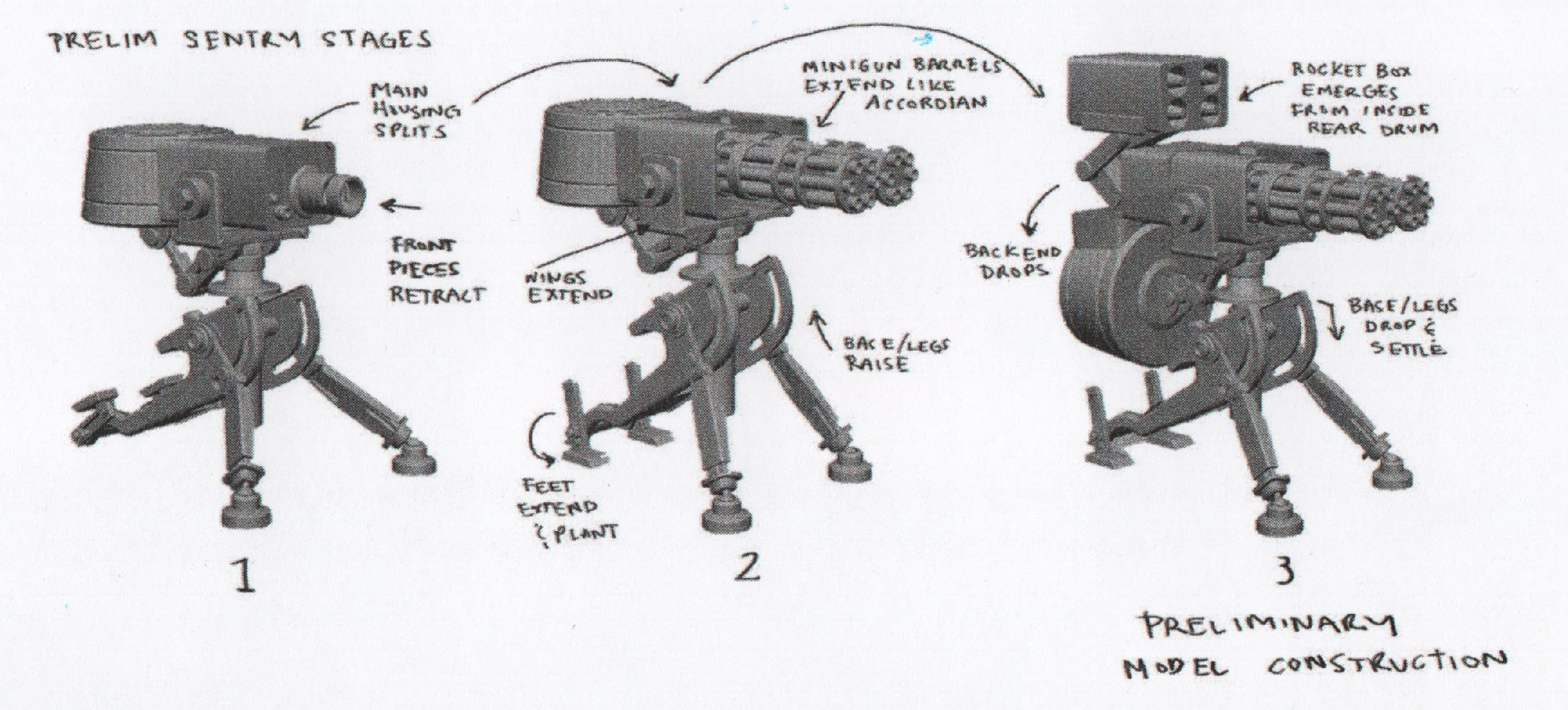 PRELIM SENTRY STAGES

MAIN HOUSING SPLITS

FRONT PIECES RETRACT

1

MINIGUN BARRELS EXTEND LIKE ACCORDIAN

WINGS EXTEND

BASE/LEGS RAISE

FEET EXTEND & PLANT

2

ROCKET BOX EMERGES FROM INSIDE REAR DRUM

BACKEND DROPS

BASE/LEGS DROP & SETTLE

3

PRELIMINARY MODEL CONSTRUCTION